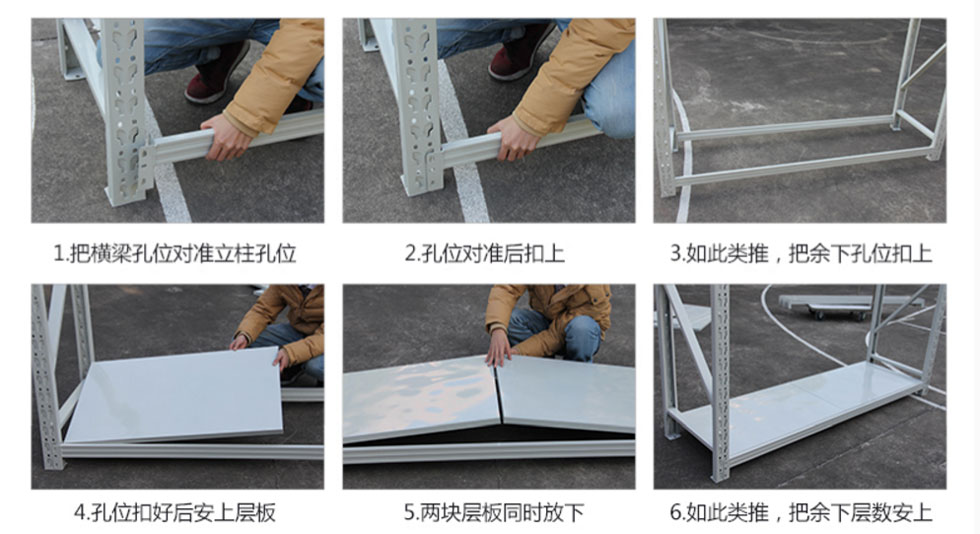 1.把横梁孔位对准立柱孔位

2.孔位对准后扣上

3.如此类推，把余下孔位扣上

4.孔位扣好后安上层板

5.两块层板同时放下

6.如此类推，把余下层数安上